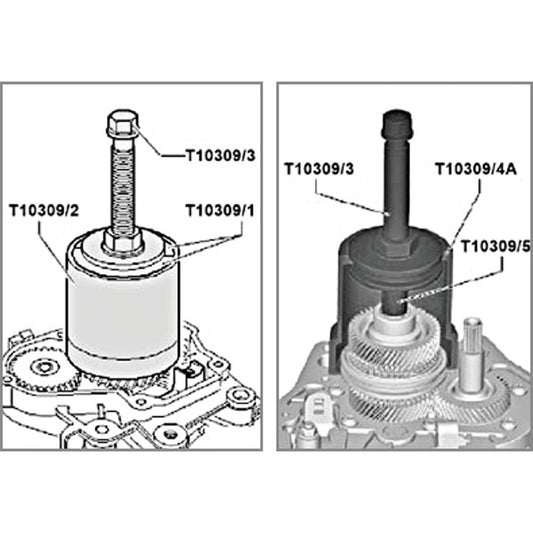 T10309/3

T10309/2

T10309/1

T10309/3

T10309/4A

T10309/5