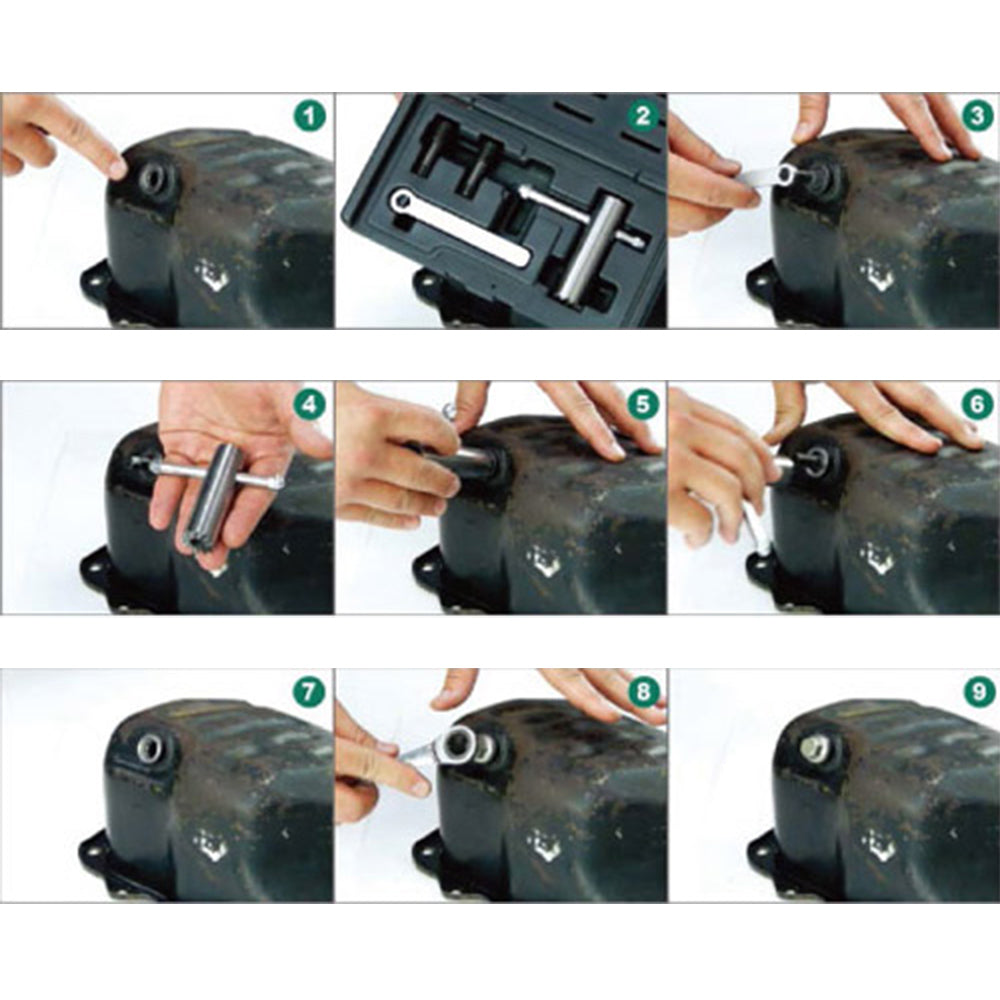 1
2
3
4
5
6
7
8
9