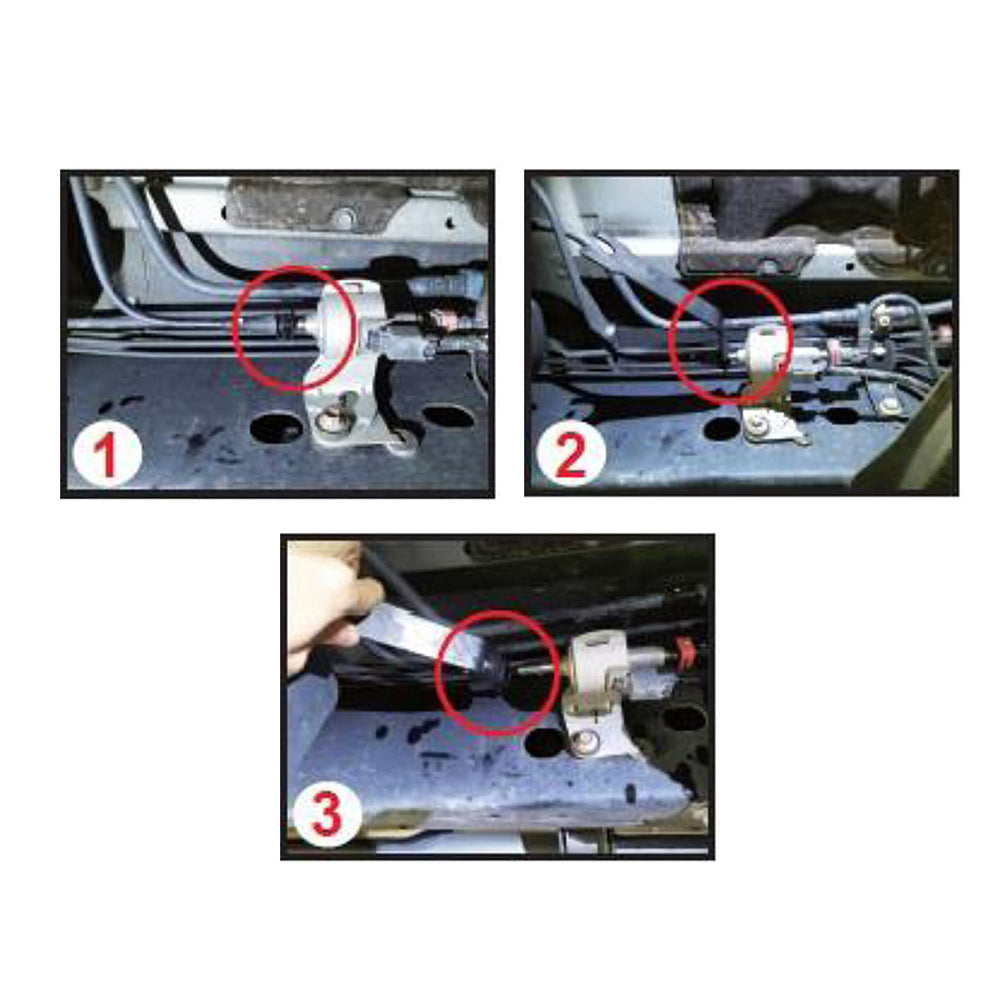 1

2

3