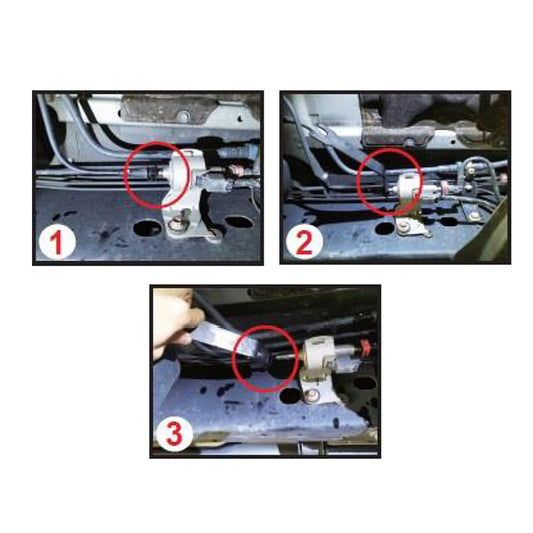 1

2

3