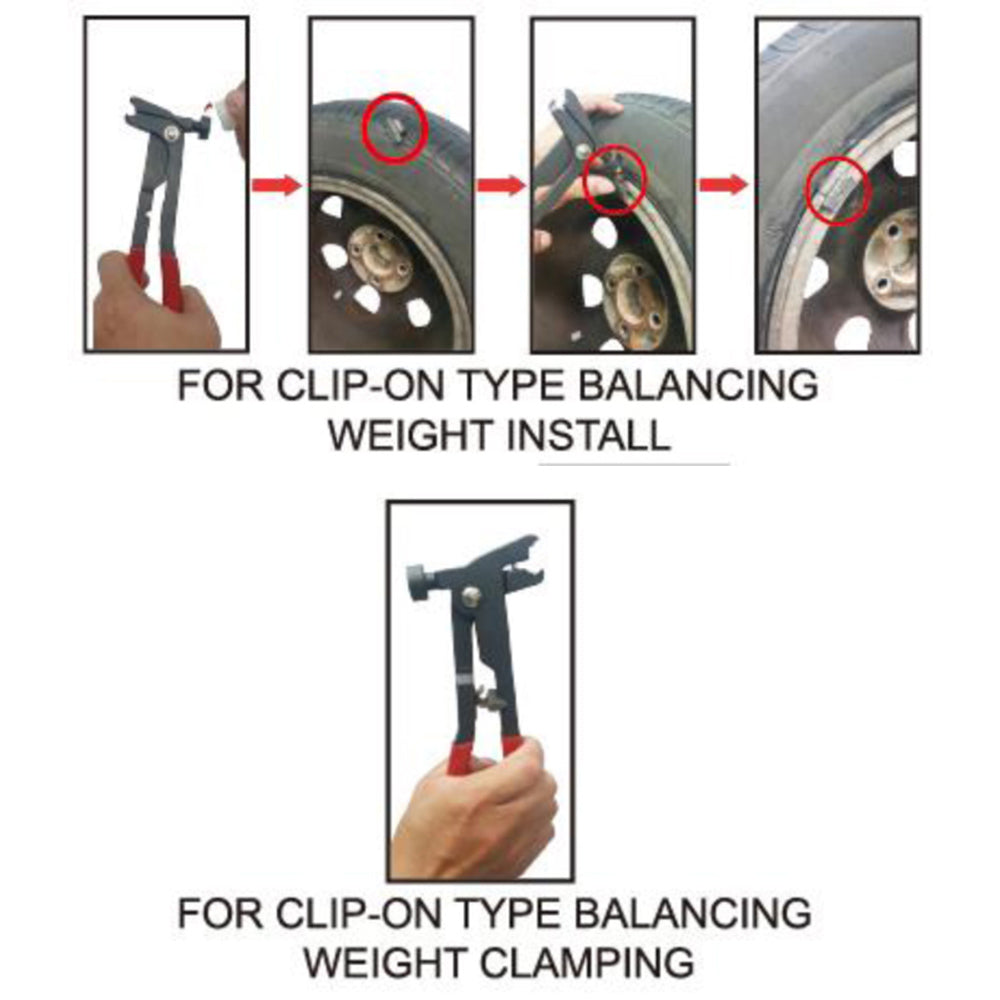 FOR CLIP-ON TYPE BALANCING WEIGHT INSTALL

FOR CLIP-ON TYPE BALANCING WEIGHT CLAMPING