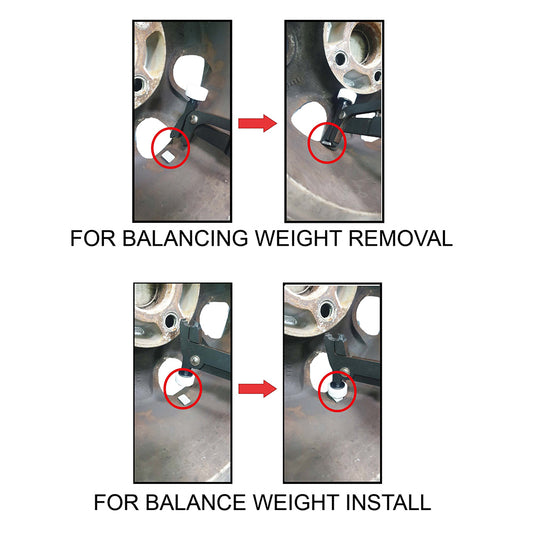 FOR BALANCING WEIGHT REMOVAL

FOR BALANCE WEIGHT INSTALL