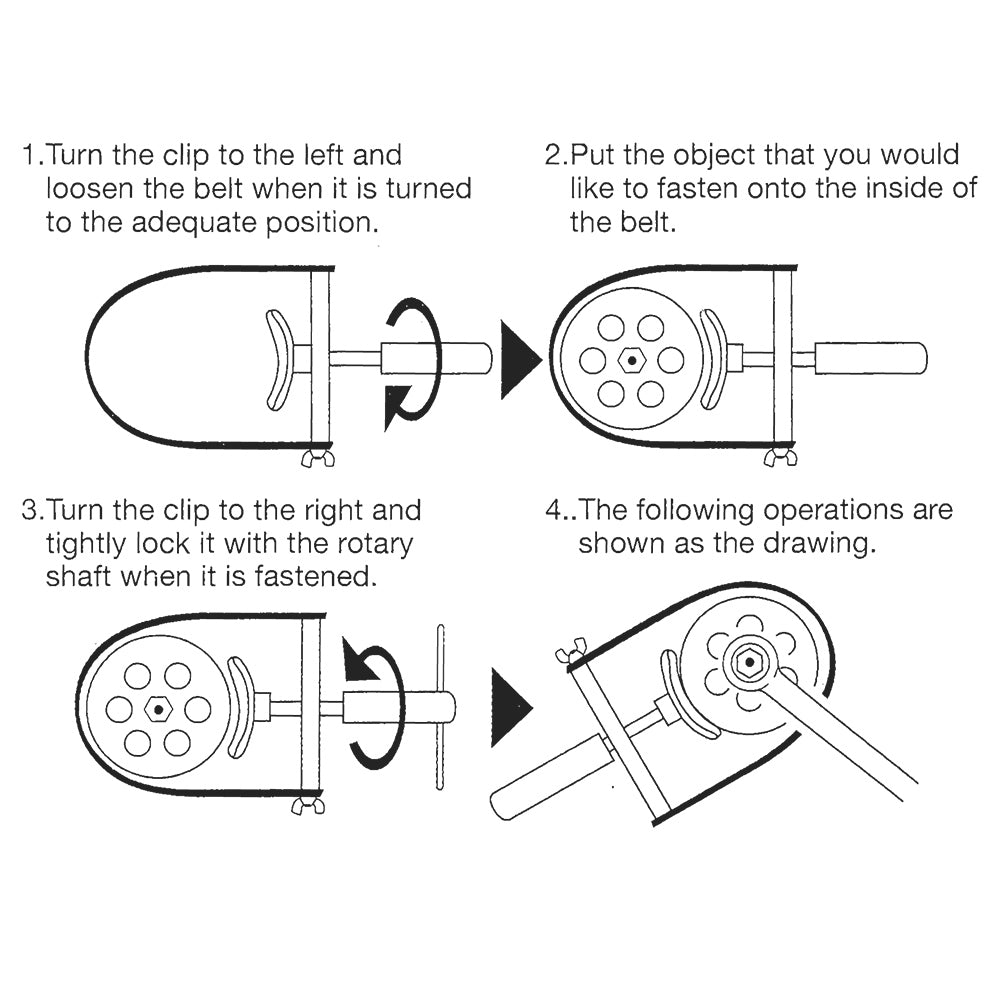 1.Turn the clip to the left and loosen the belt when it is turned to the adequate position.

2.Put the object that you would like to fasten onto the inside of the belt.

3.Turn the clip to the right and tightly lock it with the rotary shaft when it is fastened.

4..The following operations are shown as the drawing.