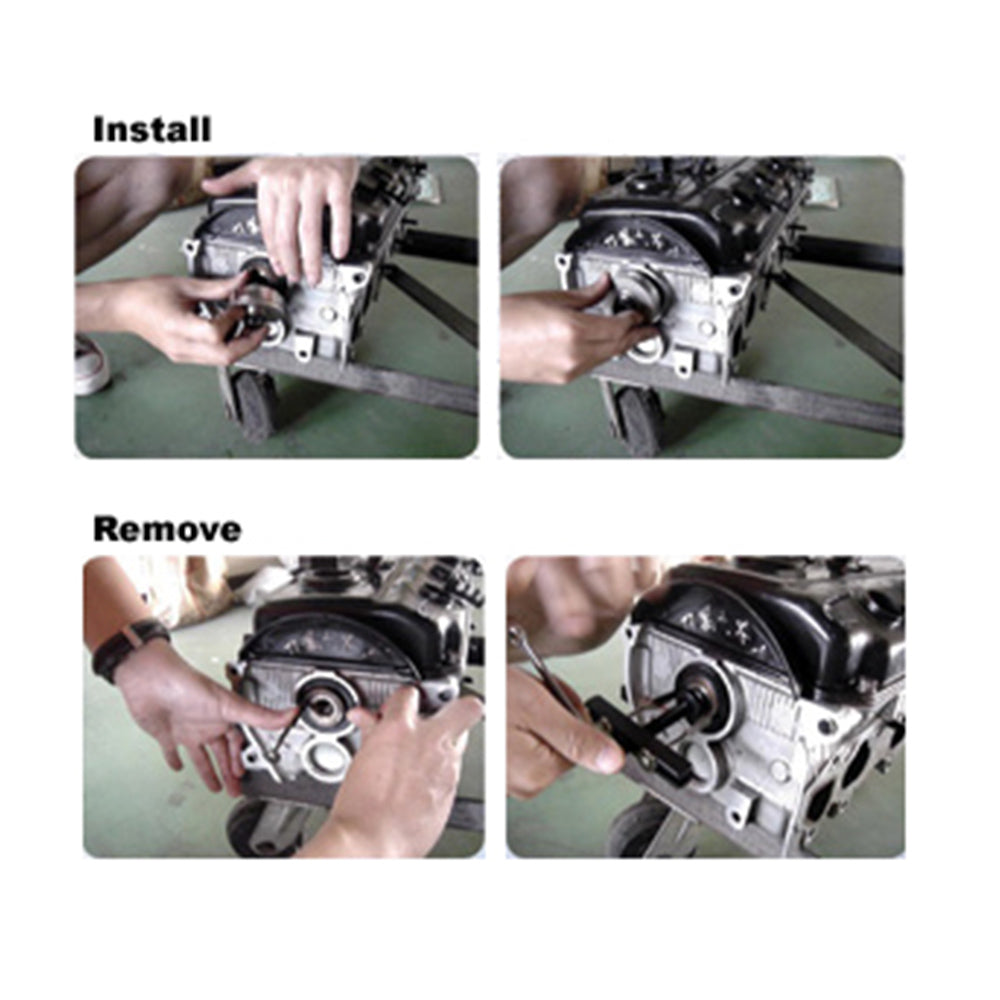 Install

Remove