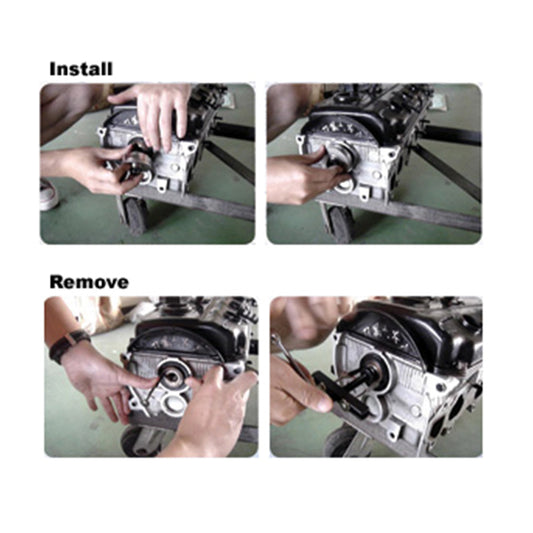 Install

Remove