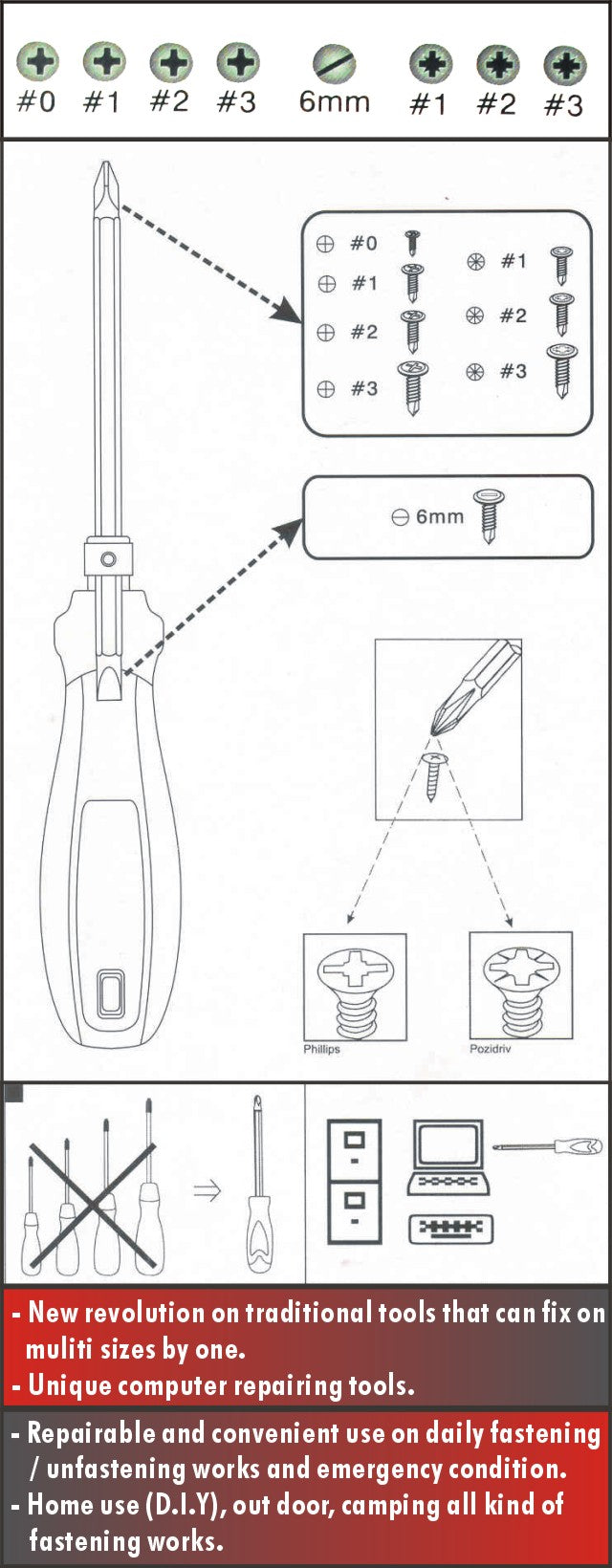 #0 #1 #2 #3 6mm #1 #2 #3

#0
#1
#2
#3

#1
#2
#3

6mm

Phillips

Pozidriv

- New revolution on traditional tools that can fix on muliti sizes by one.
- Unique computer repairing tools.

- Repairable and convenient use on daily fastening / unfastening works and emergency condition.
- Home use (D.I.Y), out door, camping all kind of fastening works.